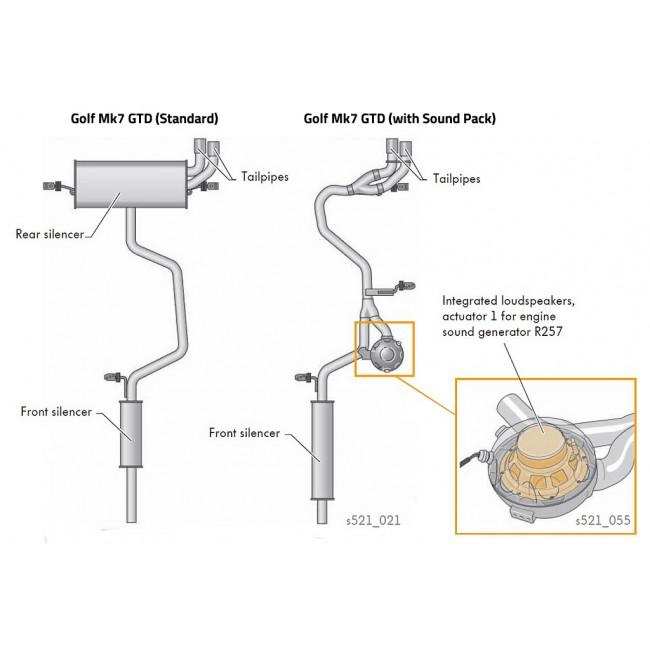 Golf Mk7 GTD (Standard)

Tailpipes

Rear silencer

Front silencer

Golf Mk7 GTD (with Sound Pack)

Tailpipes

Integrated loudspeakers, actuator 1 for engine sound generator R257

Front silencer

s521_021

s521_055